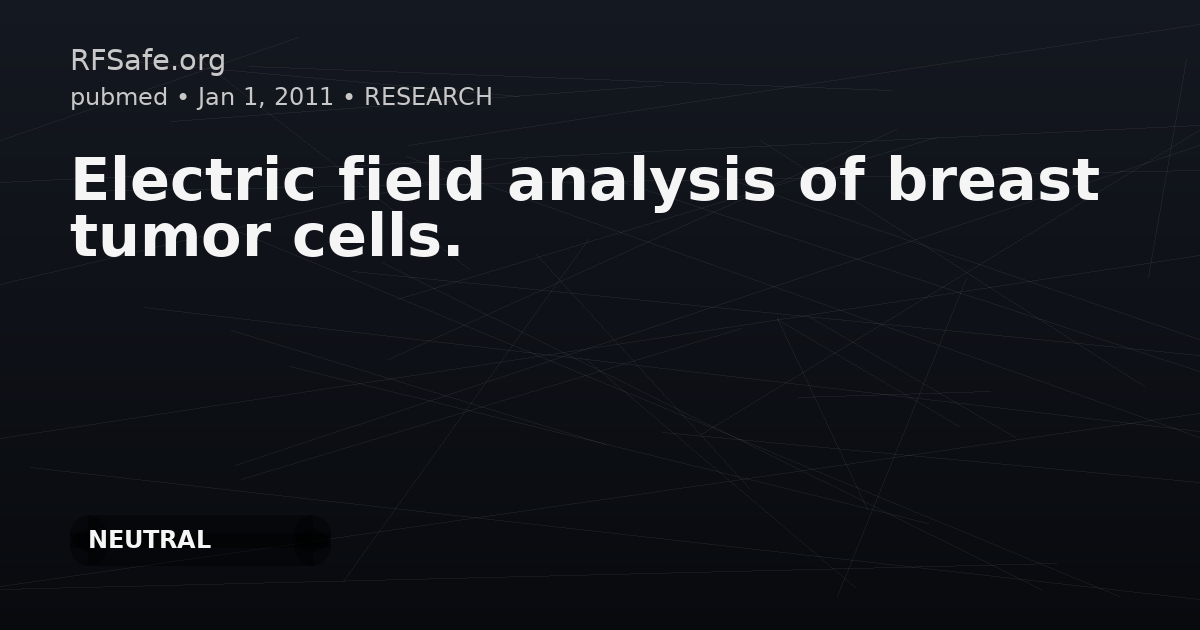 RFSafe.org
pubmed • Jan 1, 2011 • RESEARCH

Electric field analysis of breast tumor cells.

NEUTRAL